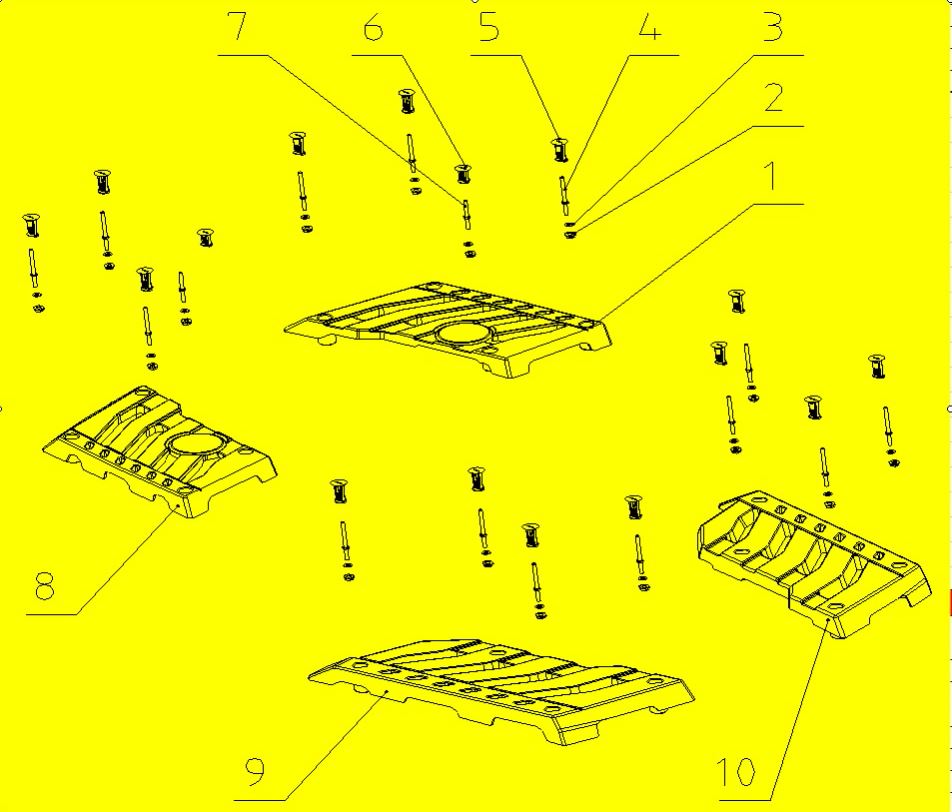 7
6
5
4
3
2
1
8
9
10